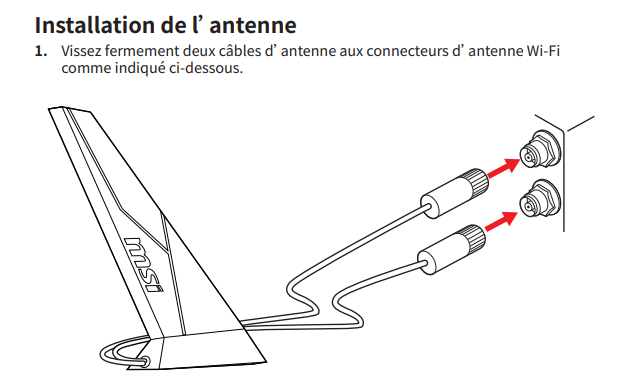 Installation de l’ antenne

1. Vissez fermement deux câbles d’ antenne aux connecteurs d’ antenne Wi-Fi comme indiqué ci-dessous.

msi